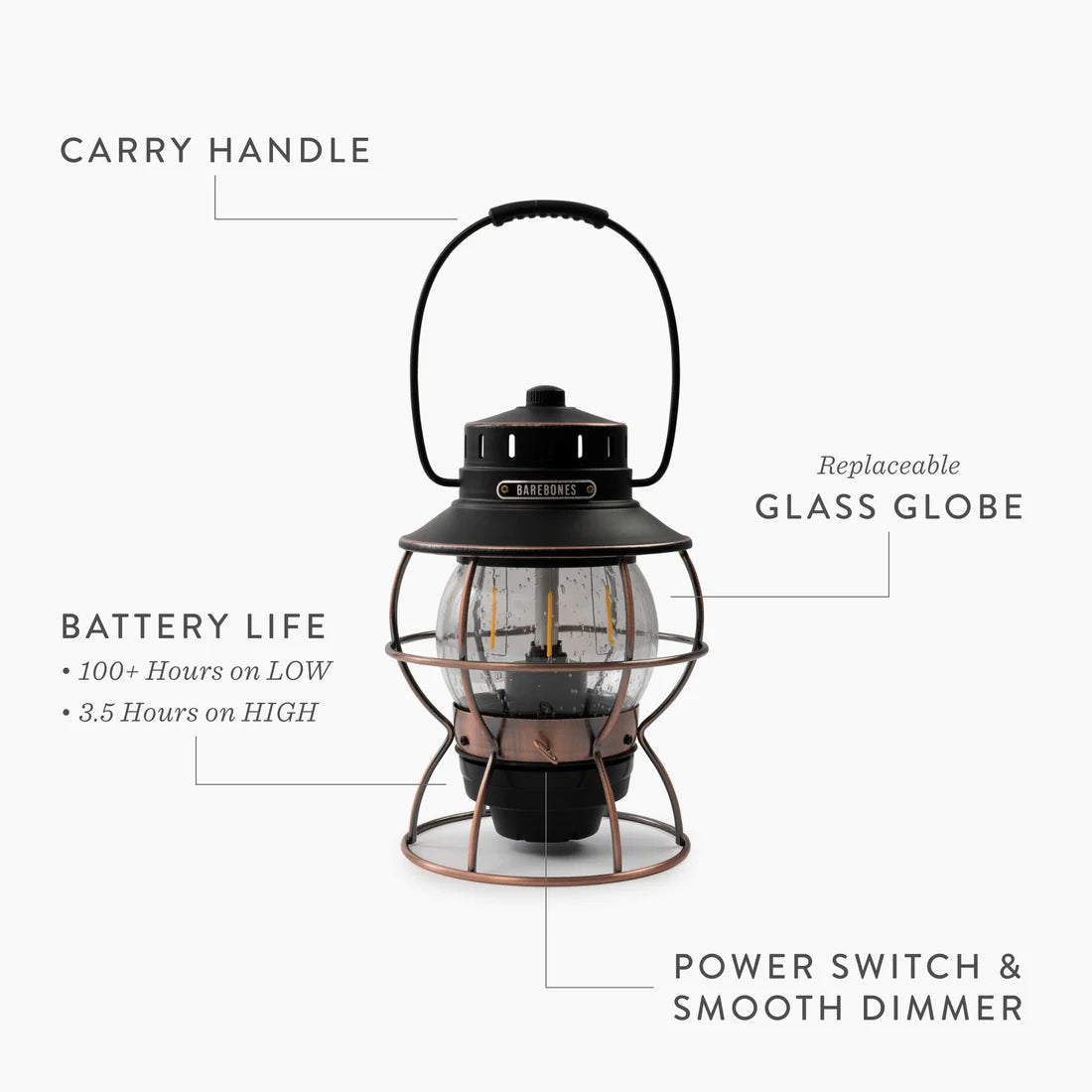 CARRY HANDLE

BAREBONES

Replaceable
GLASS GLOBE

BATTERY LIFE
• 100+ Hours on LOW
• 3.5 Hours on HIGH

POWER SWITCH &
SMOOTH DIMMER